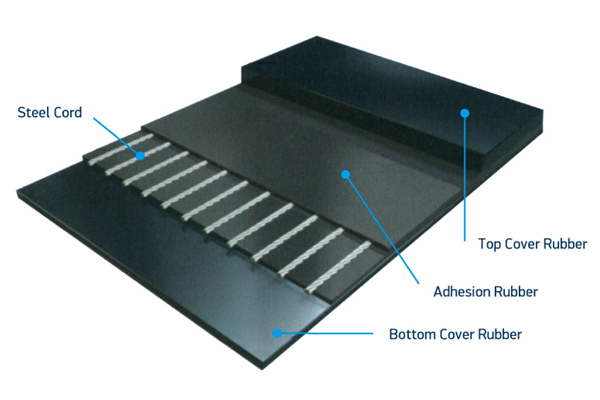 Steel Cord

Top Cover Rubber

Adhesion Rubber

Bottom Cover Rubber